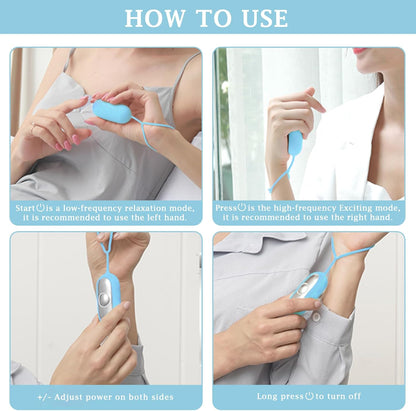 HOW TO USE

Start⏻is a low-frequency relaxation mode, it is recommended to use the left hand.

Press⏻is the high-frequency Exciting mode, it is recommended to use the right hand.

+/- Adjust power on both sides

Long press⏻to turn off